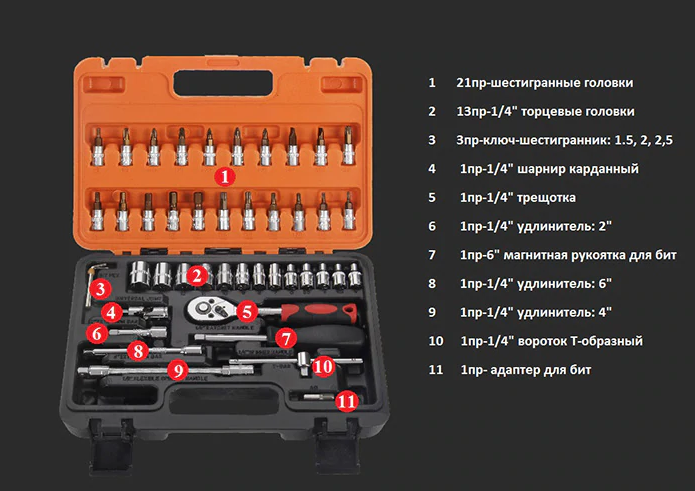 1
2
3
4
5
6
7
8
9
10
11

1 21пр-шестигранные головки
2 13пр-1/4" торцевые головки
3 3пр-ключ-шестигранник: 1.5, 2, 2,5
4 1пр-1/4" шарнир карданный
5 1пр-1/4" трещотка
6 1пр-1/4" удлинитель: 2"
7 1пр-6" магнитная рукоятка для бит
8 1пр-1/4" удлинитель: 6"
9 1пр-1/4" удлинитель: 4"
10 1пр-1/4" вороток Т-образный
11 1пр- адаптер для бит