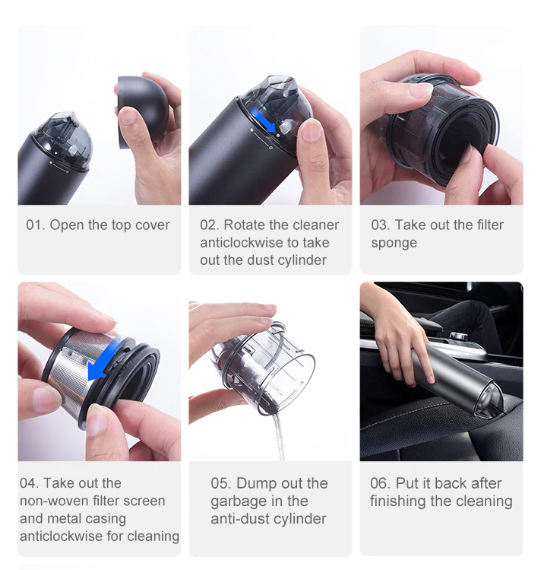 01. Open the top cover

02. Rotate the cleaner anticlockwise to take out the dust cylinder

03. Take out the filter sponge

04. Take out the non-woven filter screen and metal casing anticlockwise for cleaning

05. Dump out the garbage in the anti-dust cylinder

06. Put it back after finishing the cleaning